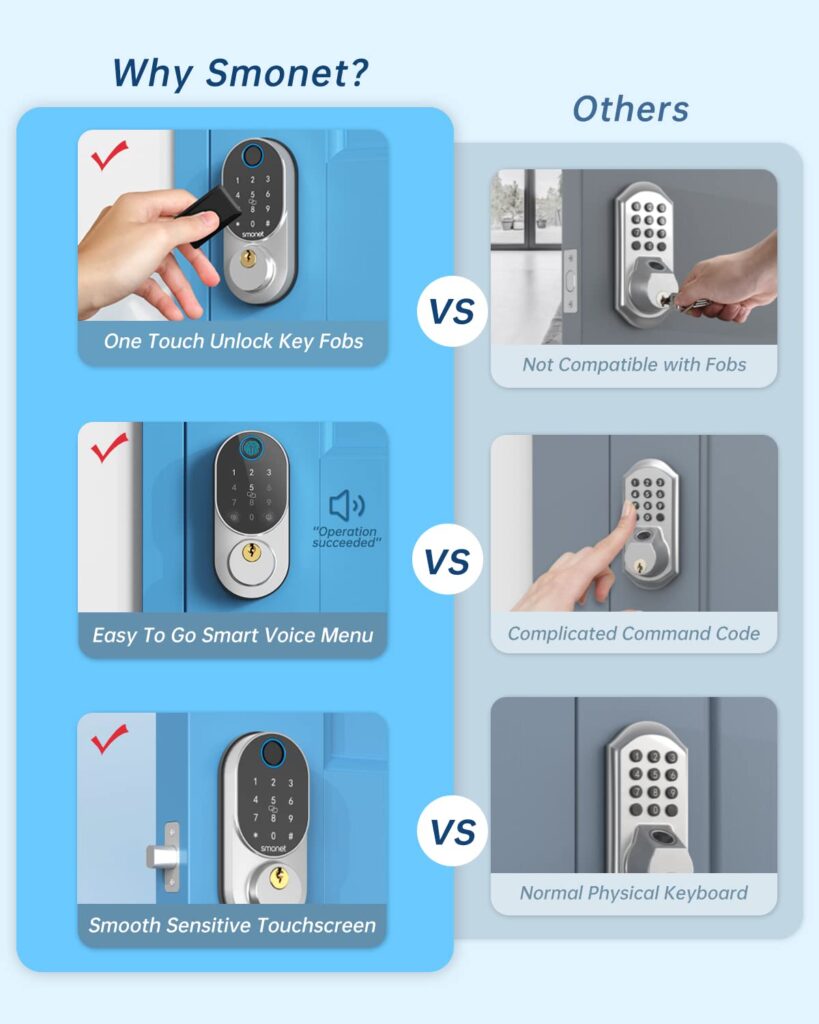 Why Smonet?

Others

smonet

One Touch Unlock Key Fobs

VS

Not Compatible with Fobs

"Operation succeeded"

Easy To Go Smart Voice Menu

VS

Complicated Command Code

smonet

Smooth Sensitive Touchscreen

VS

Normal Physical Keyboard